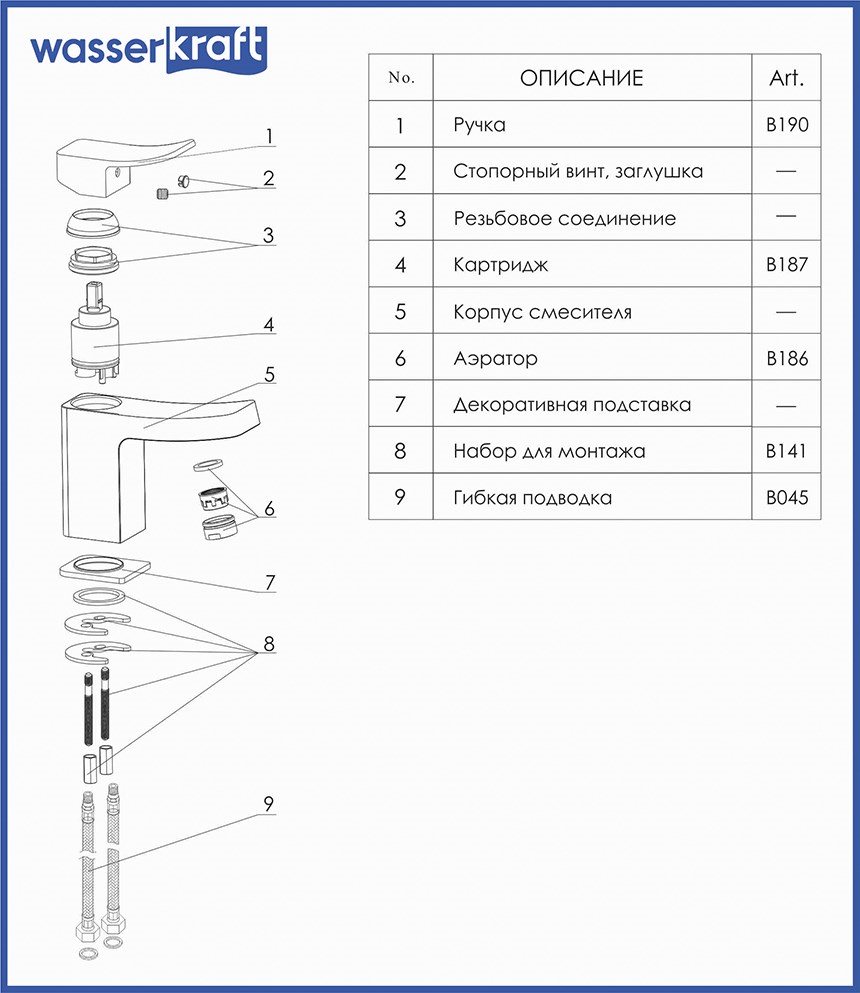 wasserkraft

1
2
3
4
5
6
7
8
9

| No. | ОПИСАНИЕ | Art. |
|---|---|---|
| 1 | Ручка | B190 |
| 2 | Стопорный винт, заглушка | — |
| 3 | Резьбовое соединение | — |
| 4 | Картридж | B187 |
| 5 | Корпус смесителя | — |
| 6 | Аэратор | B186 |
| 7 | Декоративная подставка | — |
| 8 | Набор для монтажа | B141 |
| 9 | Гибкая подводка | B045 |