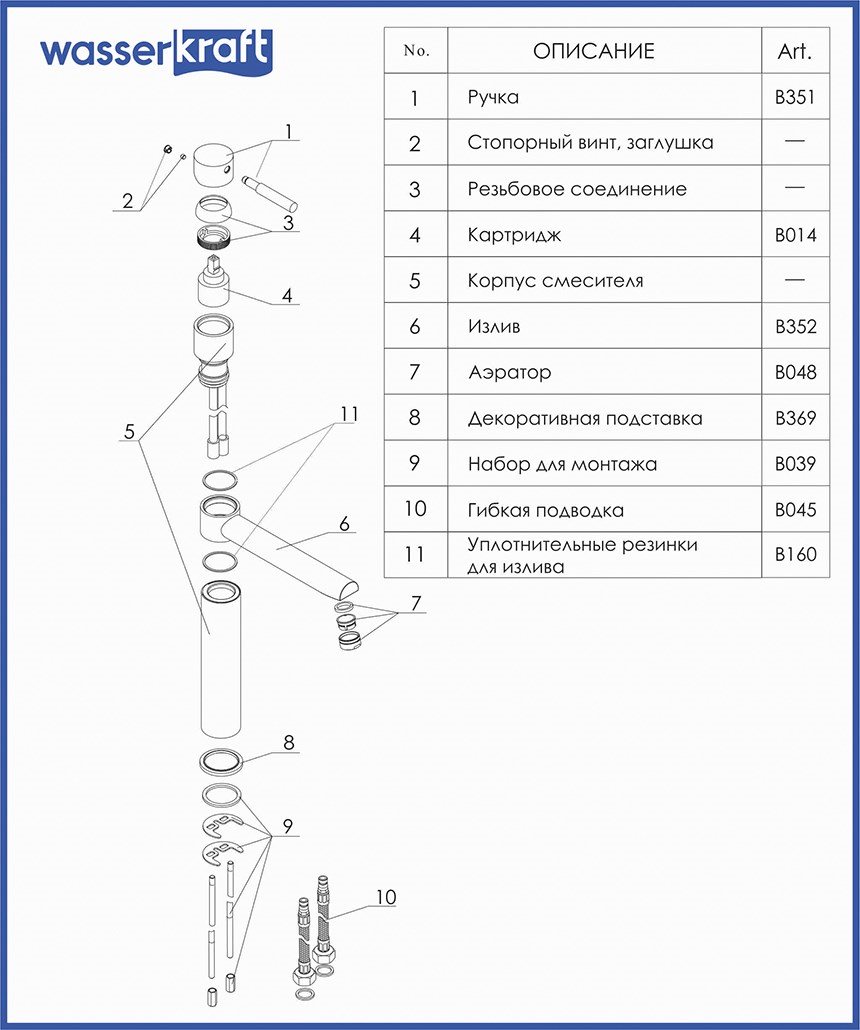 wasserkraft

| No. | ОПИСАНИЕ | Art. |
|---|---|---|
| 1 | Ручка | B351 |
| 2 | Стопорный винт, заглушка | — |
| 3 | Резьбовое соединение | — |
| 4 | Картридж | B014 |
| 5 | Корпус смесителя | — |
| 6 | Излив | B352 |
| 7 | Аэратор | B048 |
| 8 | Декоративная подставка | B369 |
| 9 | Набор для монтажа | B039 |
| 10 | Гибкая подводка | B045 |
| 11 | Уплотнительные резинки для излива | B160 |

1
2
3
4
5
11
6
7
8
9
10