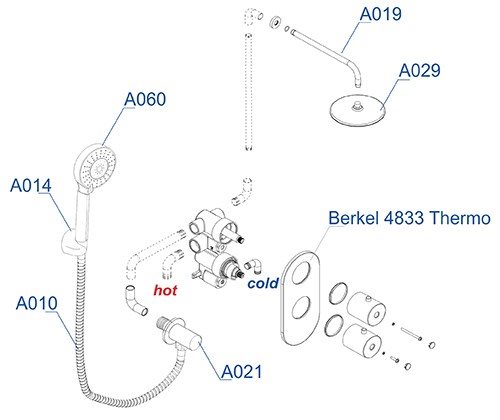 A019
A029
A060
A014
Berkel 4833 Thermo
hot
cold
A010
A021